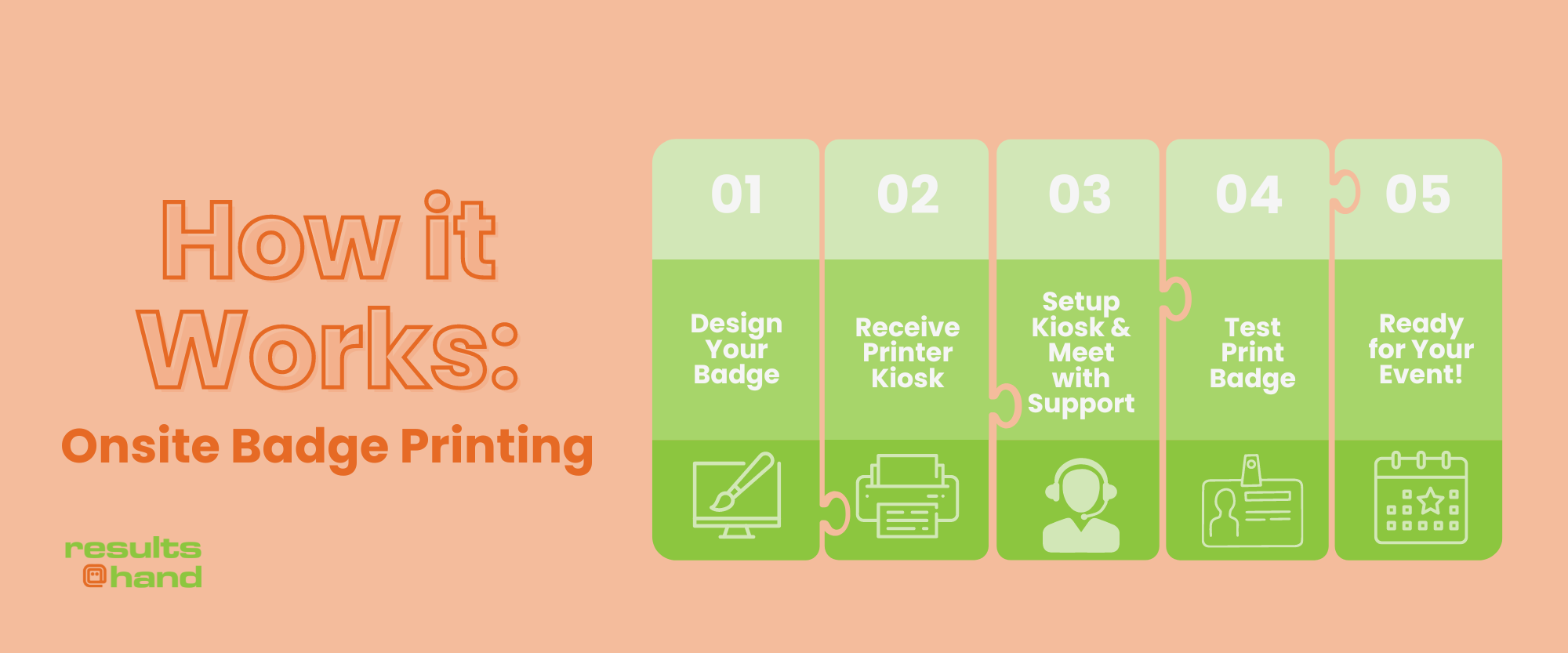 How it Works:
Onsite Badge Printing

results @hand

01
Design Your Badge

02
Receive Printer Kiosk

03
Setup Kiosk & Meet with Support

04
Test Print Badge

05
Ready for Your Event!